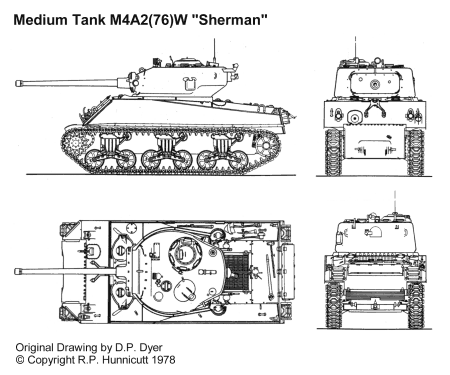 Medium Tank M4A2(76)W "Sherman"

Original Drawing by D.P. Dyer
© Copyright R.P. Hunnicutt 1978