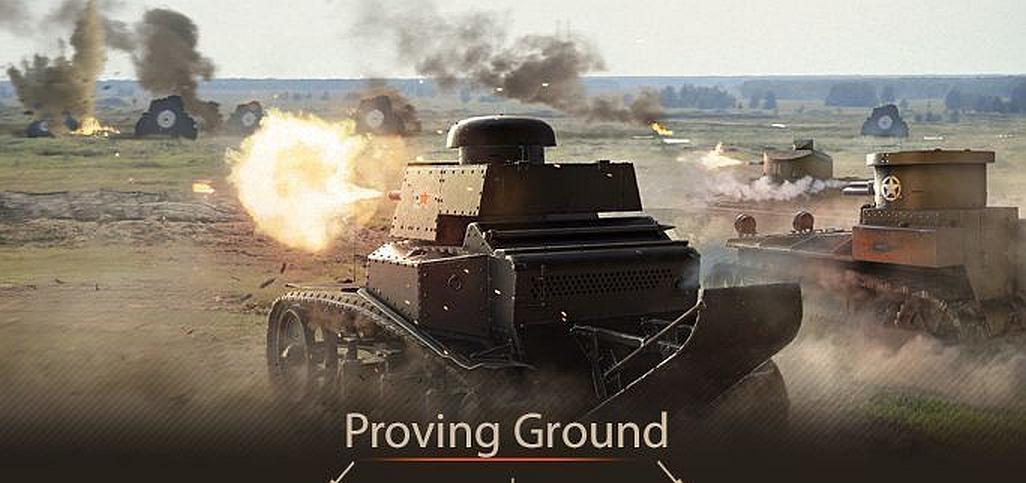 Proving Ground