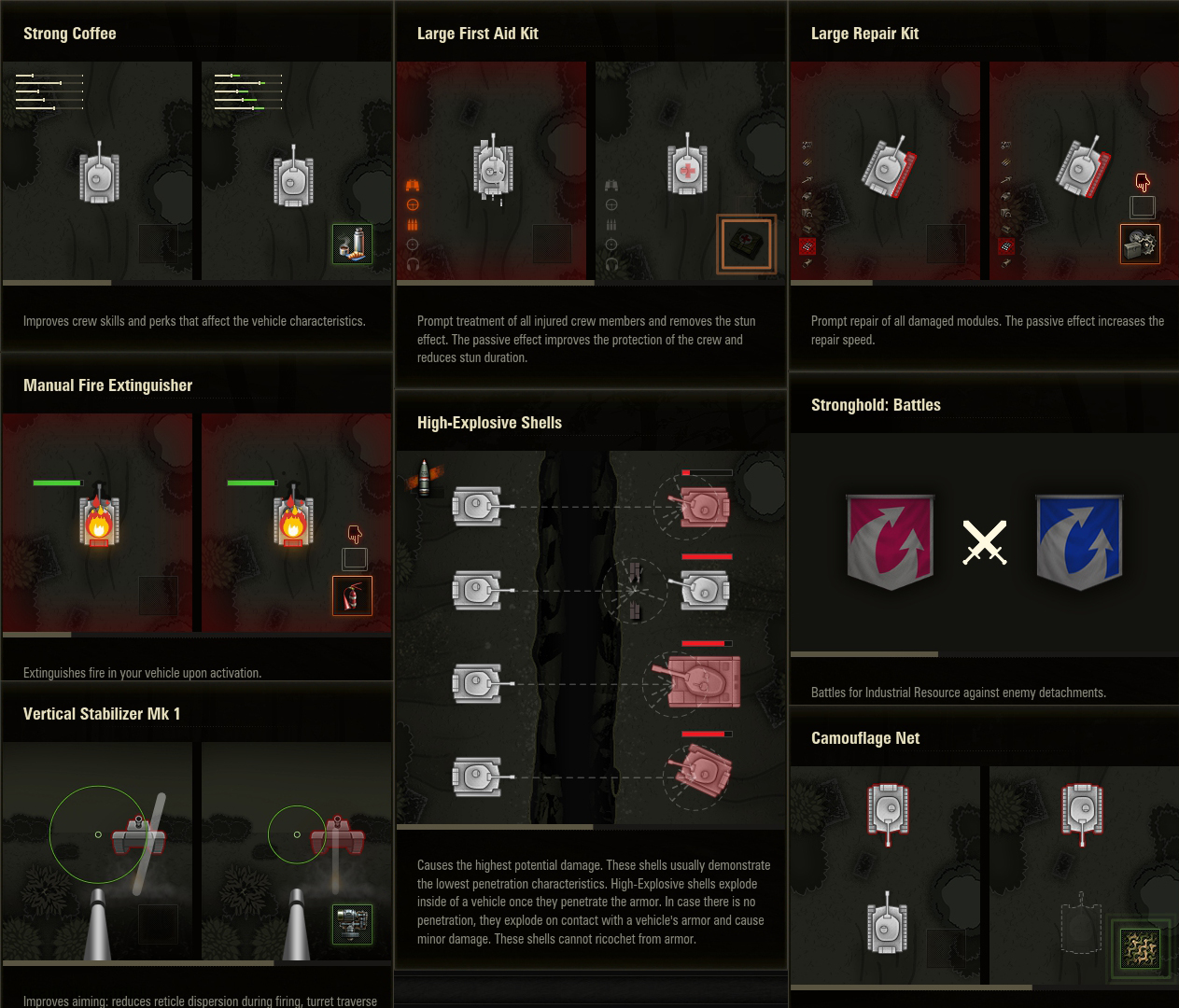 Strong Coffee

Improves crew skills and perks that affect the vehicle characteristics.

Manual Fire Extinguisher

Extinguishes fire in your vehicle upon activation.

Vertical Stabilizer Mk 1

Improves aiming: reduces reticle dispersion during firing, turret traverse

Large First Aid Kit

Prompt treatment of all injured crew members and removes the stun effect. The passive effect improves the protection of the crew and reduces stun duration.

High-Explosive Shells

Causes the highest potential damage. These shells usually demonstrate the lowest penetration characteristics. High-Explosive shells explode inside of a vehicle once they penetrate the armor. In case there is no penetration, they explode on contact with a vehicle's armor and cause minor damage. These shells cannot ricochet from armor.

Large Repair Kit

Prompt repair of all damaged modules. The passive effect increases the repair speed.

Stronghold: Battles

Battles for Industrial Resource against enemy detachments.

Camouflage Net