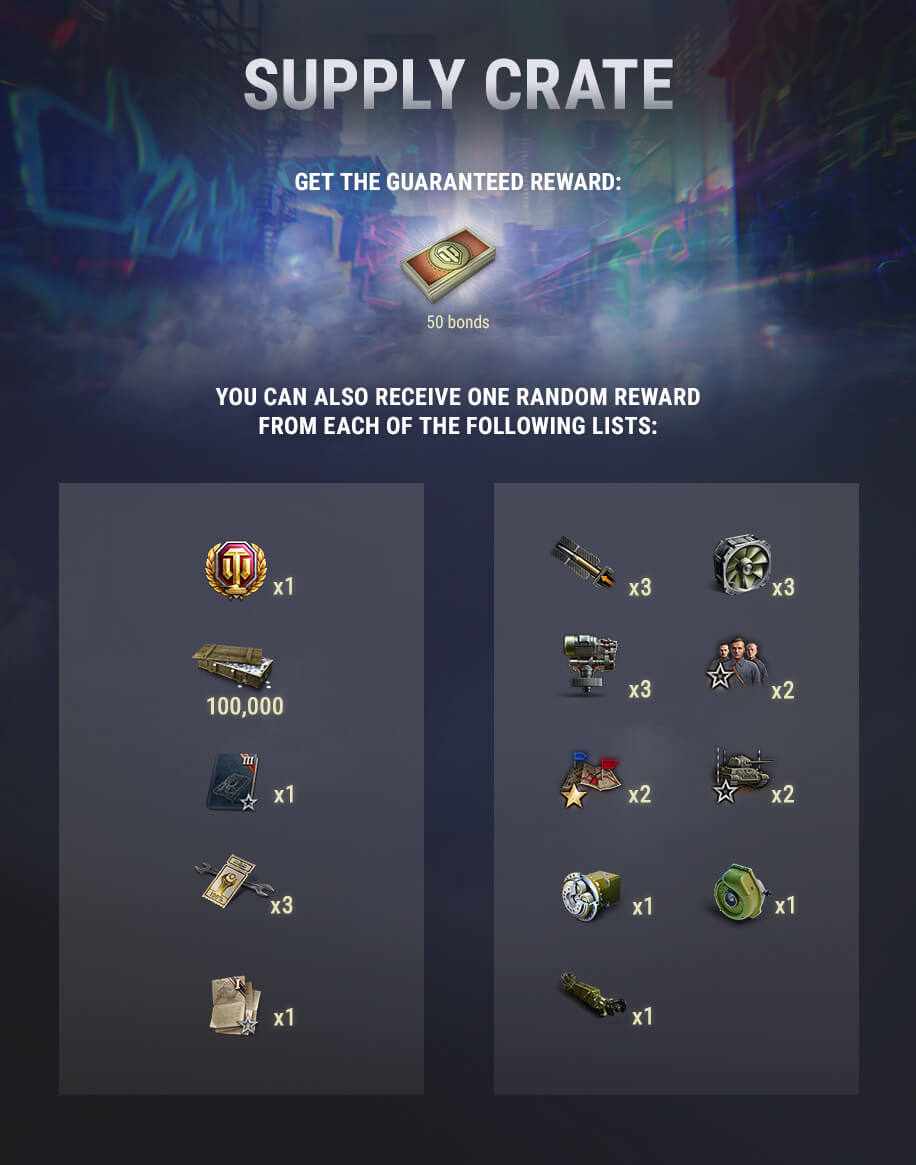 SUPPLY CRATE

GET THE GUARANTEED REWARD:

50 bonds

YOU CAN ALSO RECEIVE ONE RANDOM REWARD FROM EACH OF THE FOLLOWING LISTS:

x1

100,000

x1

x3

x1

x3

x3

x3

x2

x2

x2

x1

x1

x1